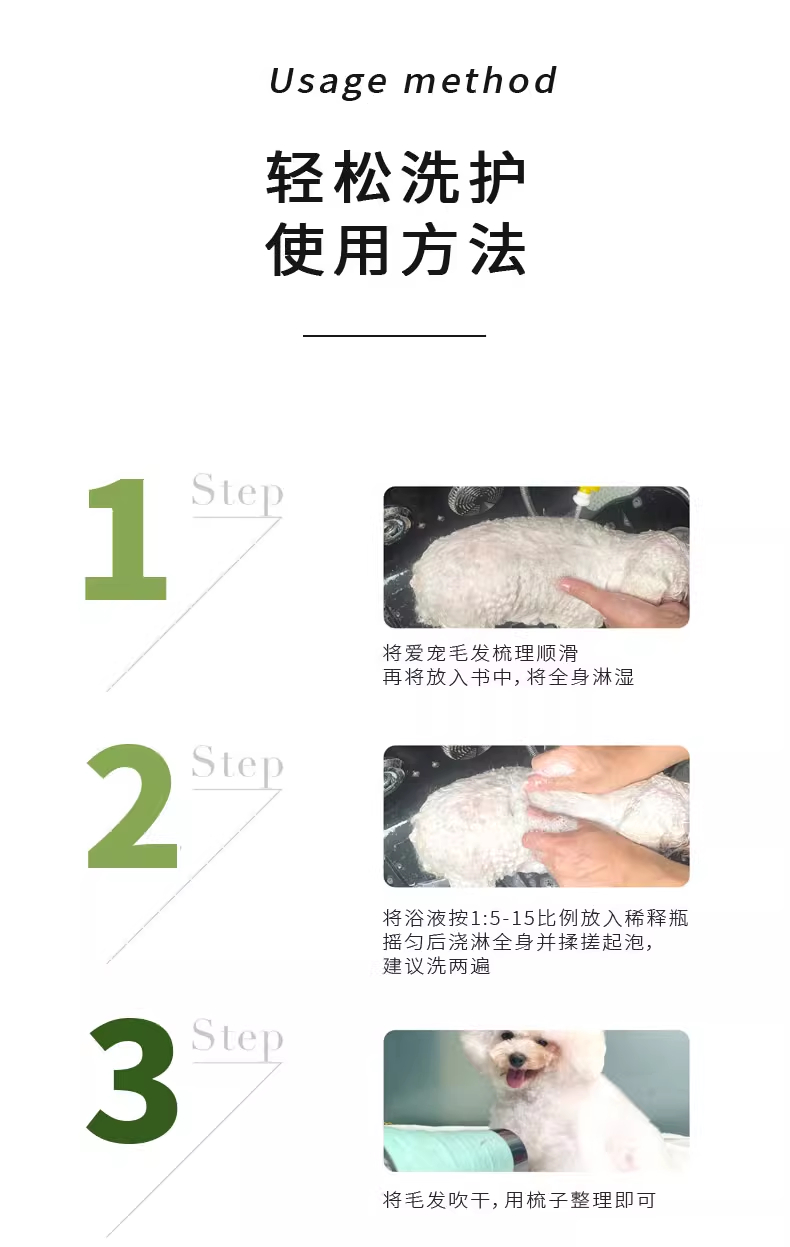 Usage method

轻松洗护
使用方法

1 Step

将爱宠毛发梳理顺滑
再将放入书中，将全身淋湿

2 Step

将浴液按1:5-15比例放入稀释瓶
摇匀后浇淋全身并揉搓起泡，
建议洗两遍

3 Step

将毛发吹干，用梳子整理即可