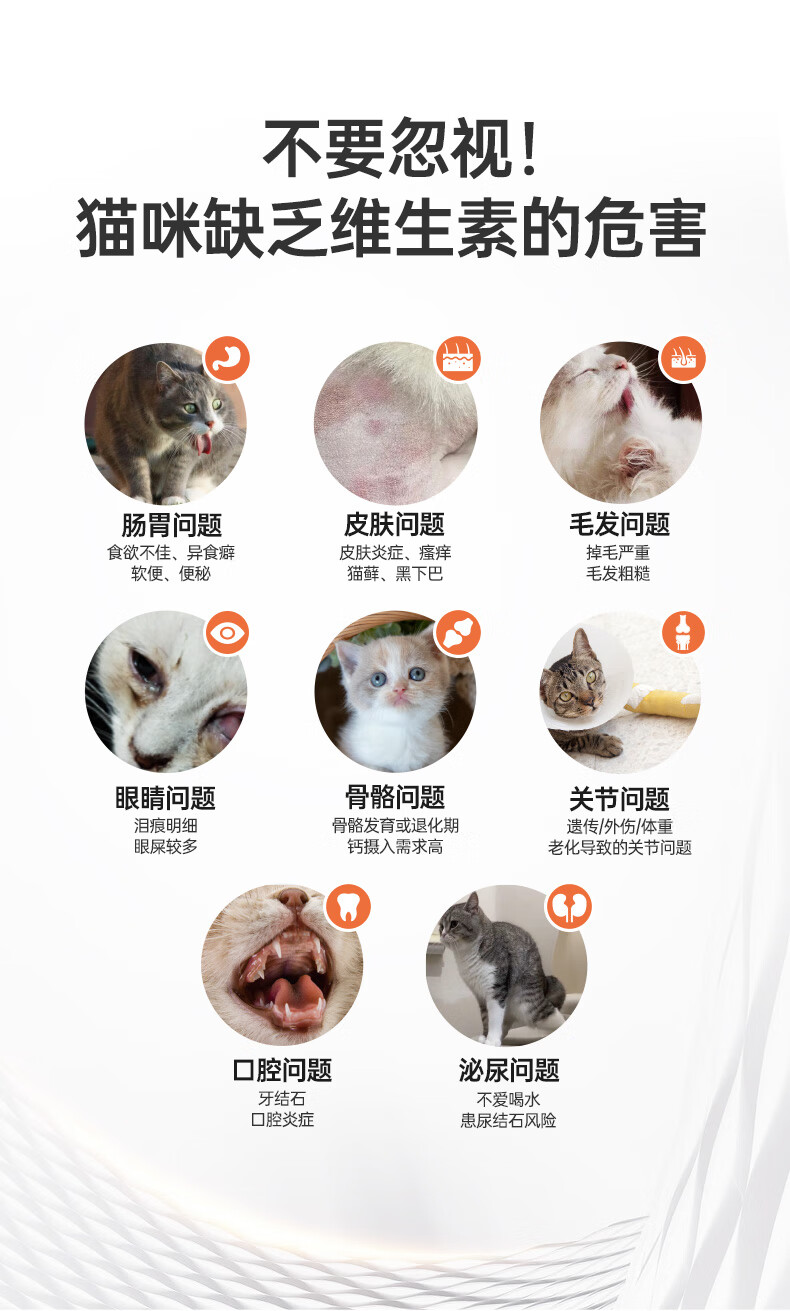 不要忽视！
猫咪缺乏维生素的危害

肠胃问题
食欲不佳、异食癖
软便、便秘

皮肤问题
皮肤炎症、瘙痒
猫藓、黑下巴

毛发问题
掉毛严重
毛发粗糙

眼睛问题
泪痕明细
眼屎较多

骨骼问题
骨骼发育或退化期
钙摄入需求高

关节问题
遗传/外伤/体重
老化导致的关节问题

口腔问题
牙结石
口腔炎症

泌尿问题
不爱喝水
患尿结石风险