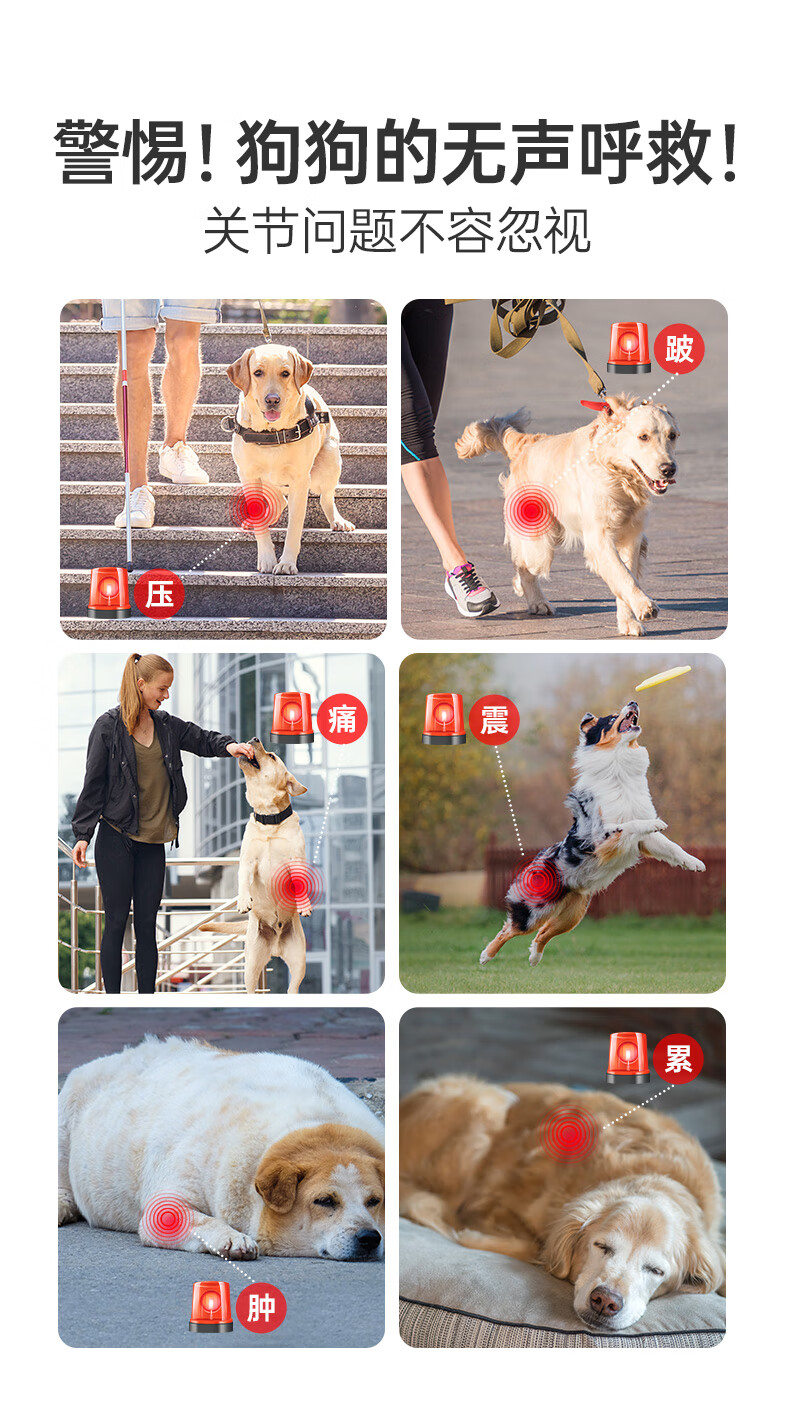 警惕！狗狗的无声呼救！
关节问题不容忽视

压

跛

痛

震

肿

累