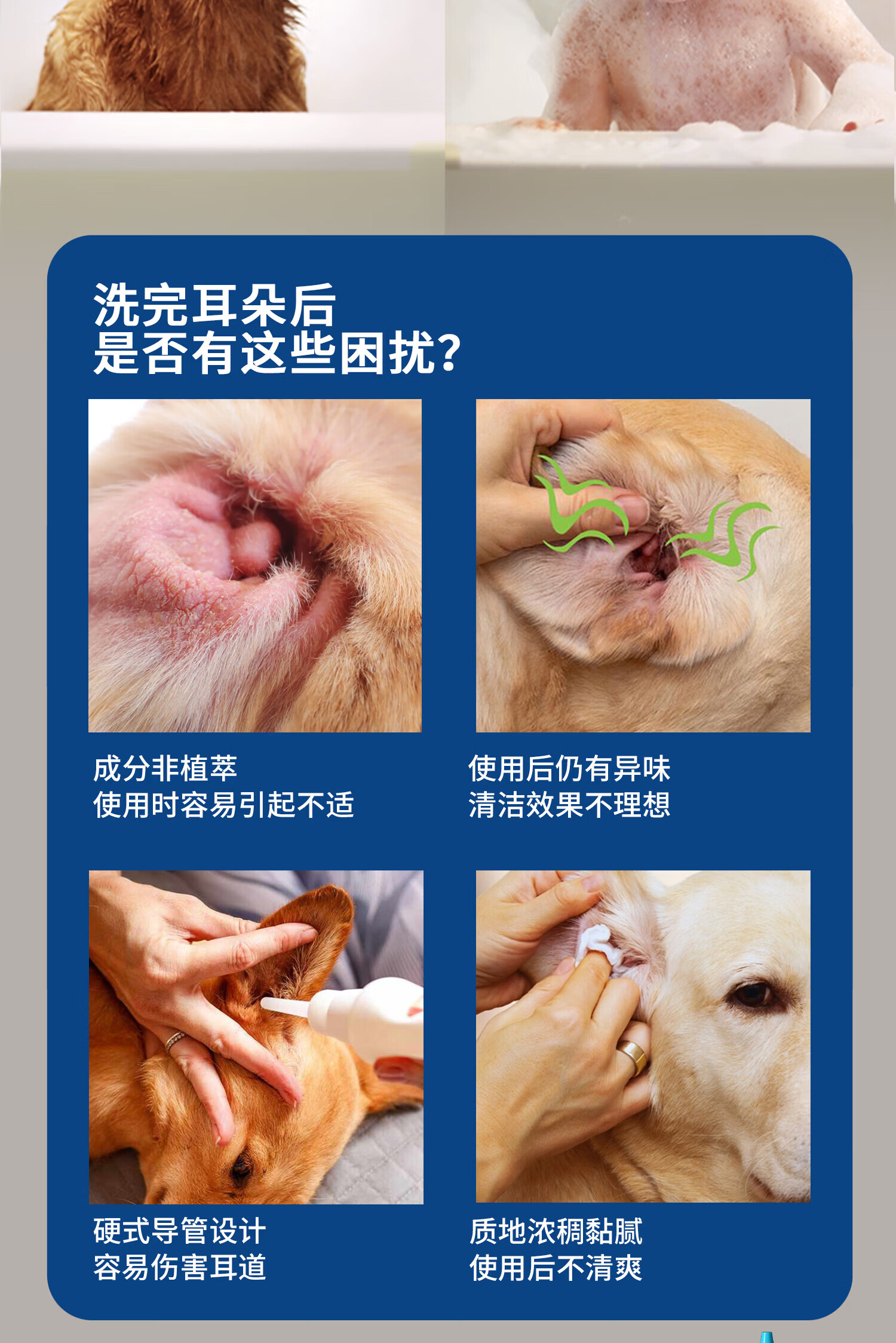 洗完耳朵后
是否有这些困扰?

成分非植萃
使用时容易引起不适

使用后仍有异味
清洁效果不理想

硬式导管设计
容易伤害耳道

质地浓稠黏腻
使用后不清爽