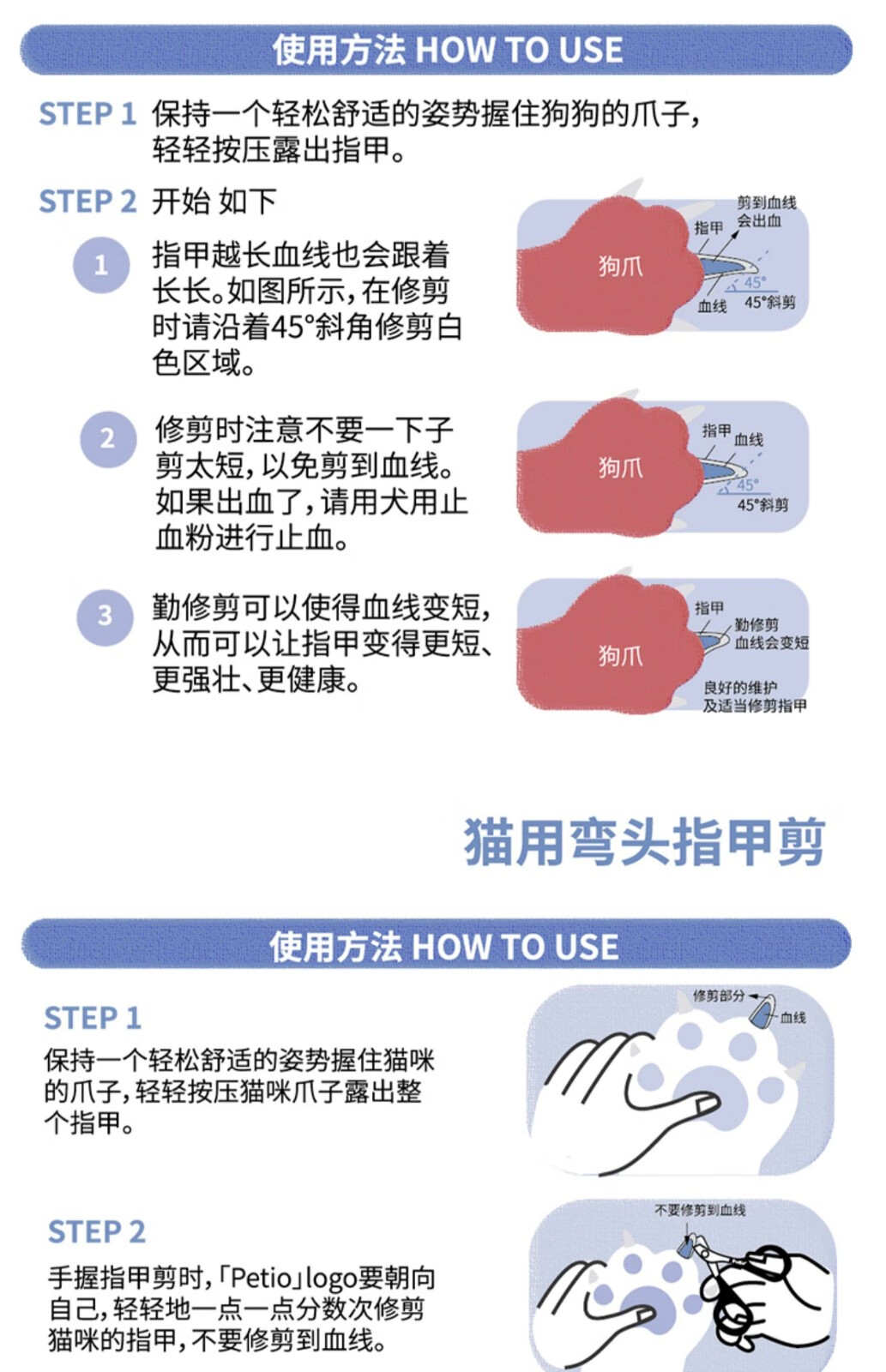 使用方法 HOW TO USE

STEP 1 保持一个轻松舒适的姿势握住狗狗的爪子，轻轻按压露出指甲。

STEP 2 开始 如下

1 指甲越长血线也会跟着长长。如图所示，在修剪时请沿着45°斜角修剪白色区域。

狗爪 指甲 剪到血线会出血 45° 血线 45°斜剪

2 修剪时注意不要一下子剪太短，以免剪到血线。如果出血了，请用犬用止血粉进行止血。

狗爪 指甲 血线 45° 45°斜剪

3 勤修剪可以使得血线变短，从而可以让指甲变得更短、更强壮、更健康。

狗爪 指甲 勤修剪血线会变短 良好的维护及适当修剪指甲

猫用弯头指甲剪

使用方法 HOW TO USE

STEP 1
保持一个轻松舒适的姿势握住猫咪的爪子，轻轻按压猫咪爪子露出整个指甲。

修剪部分 血线

STEP 2
手握指甲剪时，「Petio」logo要朝向自己，轻轻地一点一点分数次修剪猫咪的指甲，不要修剪到血线。

不要修剪到血线