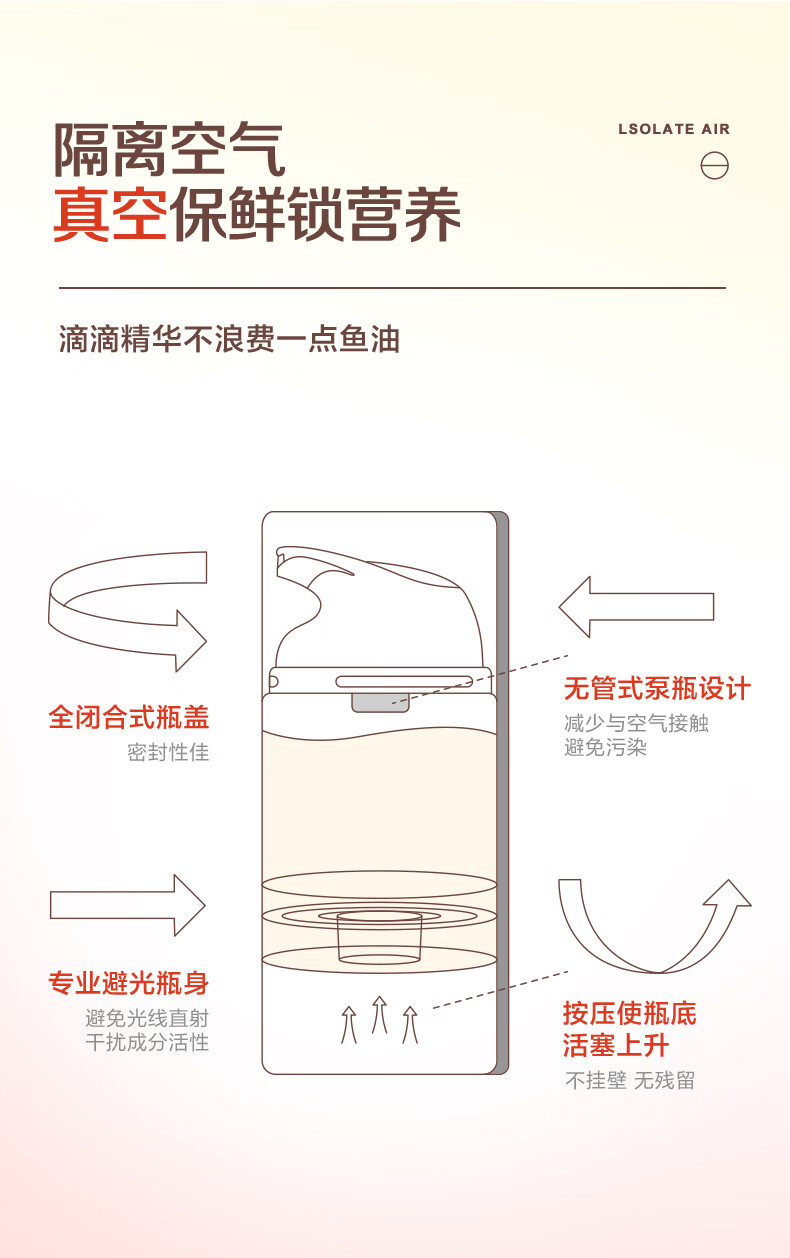 隔离空气
真空保鲜锁营养

LSOLATE AIR

滴滴精华不浪费一点鱼油

全闭合式瓶盖
密封性佳

无管式泵瓶设计
减少与空气接触
避免污染

专业避光瓶身
避免光线直射
干扰成分活性

按压使瓶底
活塞上升
不挂壁 无残留