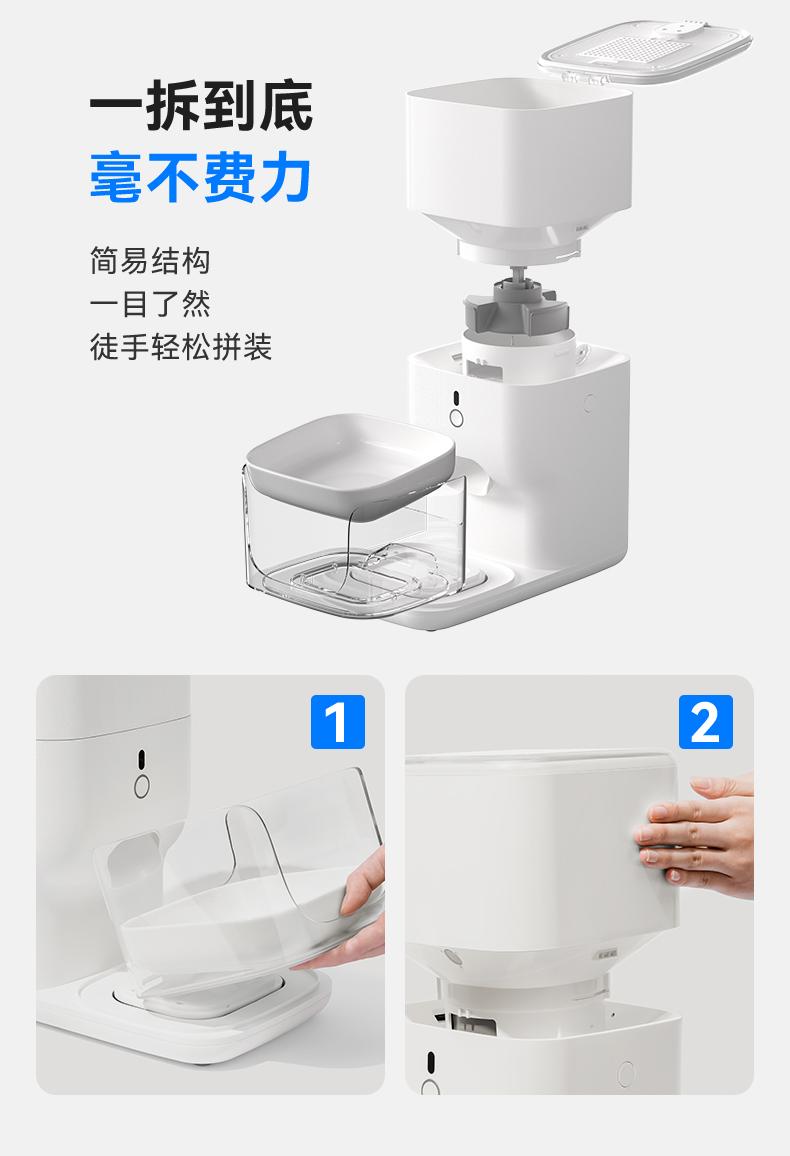 一拆到底
毫不费力

简易结构
一目了然
徒手轻松拼装

1

2