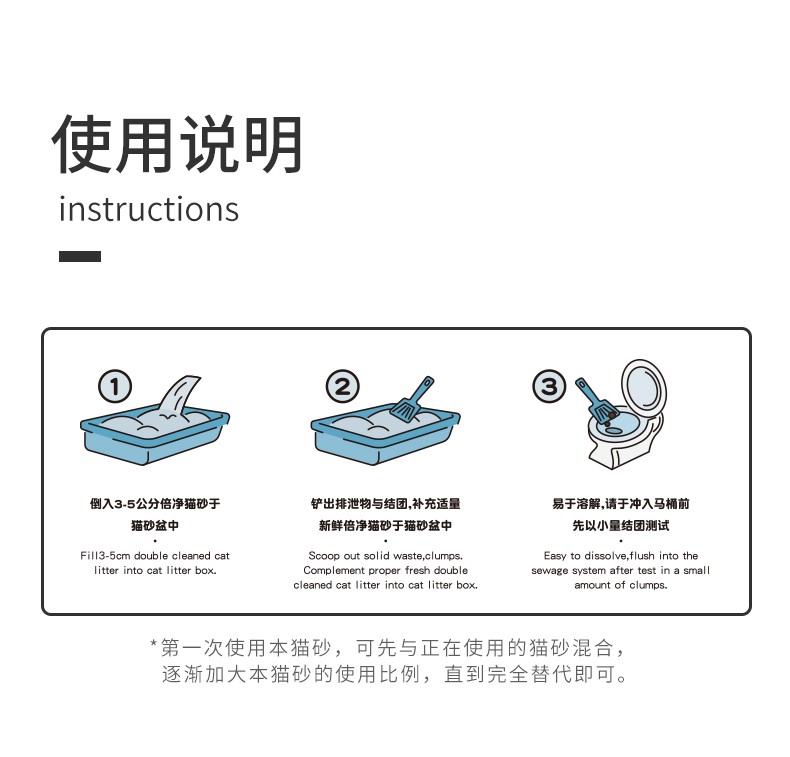 使用说明
instructions

①

倒入3-5公分倍净猫砂于猫砂盆中

Fill3-5cm double cleaned cat litter into cat litter box.

②

铲出排泄物与结团,补充适量新鲜倍净猫砂于猫砂盆中

Scoop out solid waste,clumps. Complement proper fresh double cleaned cat litter into cat litter box.

③

易于溶解,请于冲入马桶前先以小量结团测试

Easy to dissolve,flush into the sewage system after test in a small amount of clumps.

*第一次使用本猫砂，可先与正在使用的猫砂混合，逐渐加大本猫砂的使用比例，直到完全替代即可。