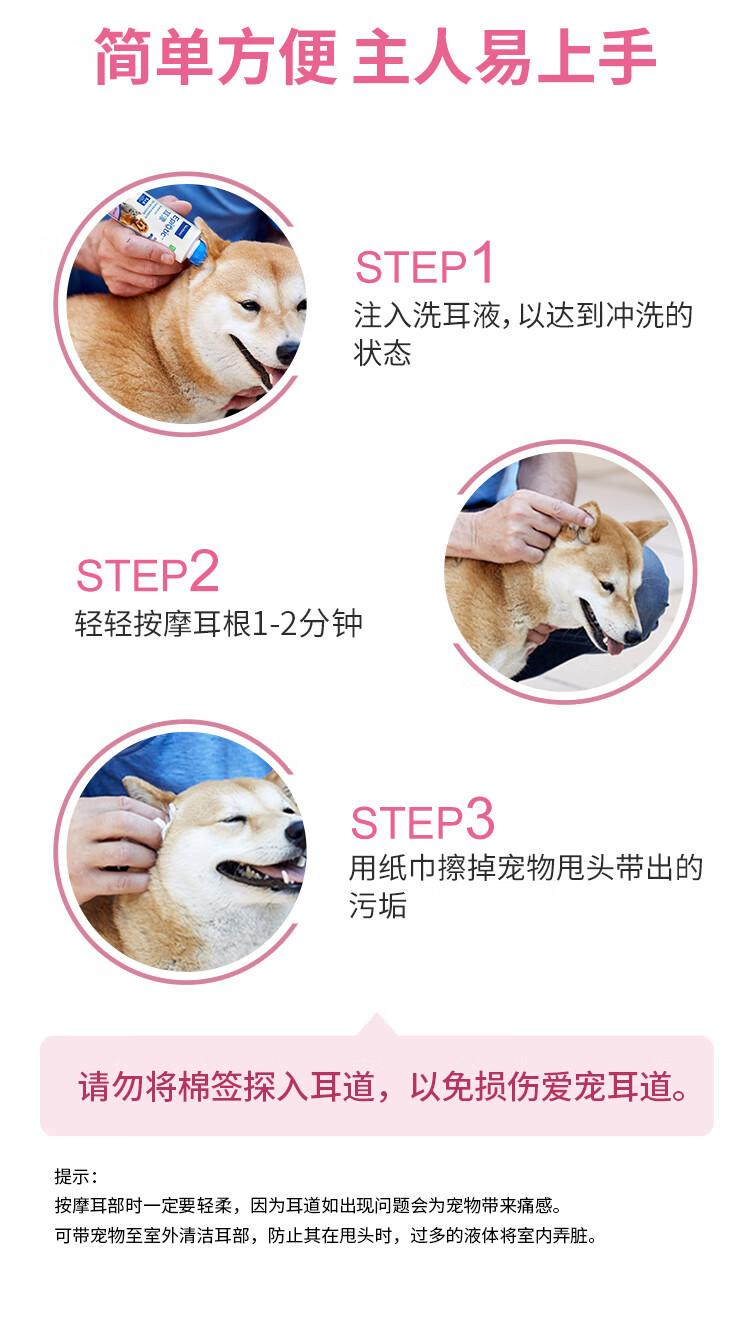 简单方便 主人易上手

STEP1
注入洗耳液，以达到冲洗的状态

STEP2
轻轻按摩耳根1-2分钟

STEP3
用纸巾擦掉宠物甩头带出的污垢

请勿将棉签探入耳道，以免损伤爱宠耳道。

提示：
按摩耳部时一定要轻柔，因为耳道如出现问题会为宠物带来痛感。
可带宠物至室外清洁耳部，防止其在甩头时，过多的液体将室内弄脏。