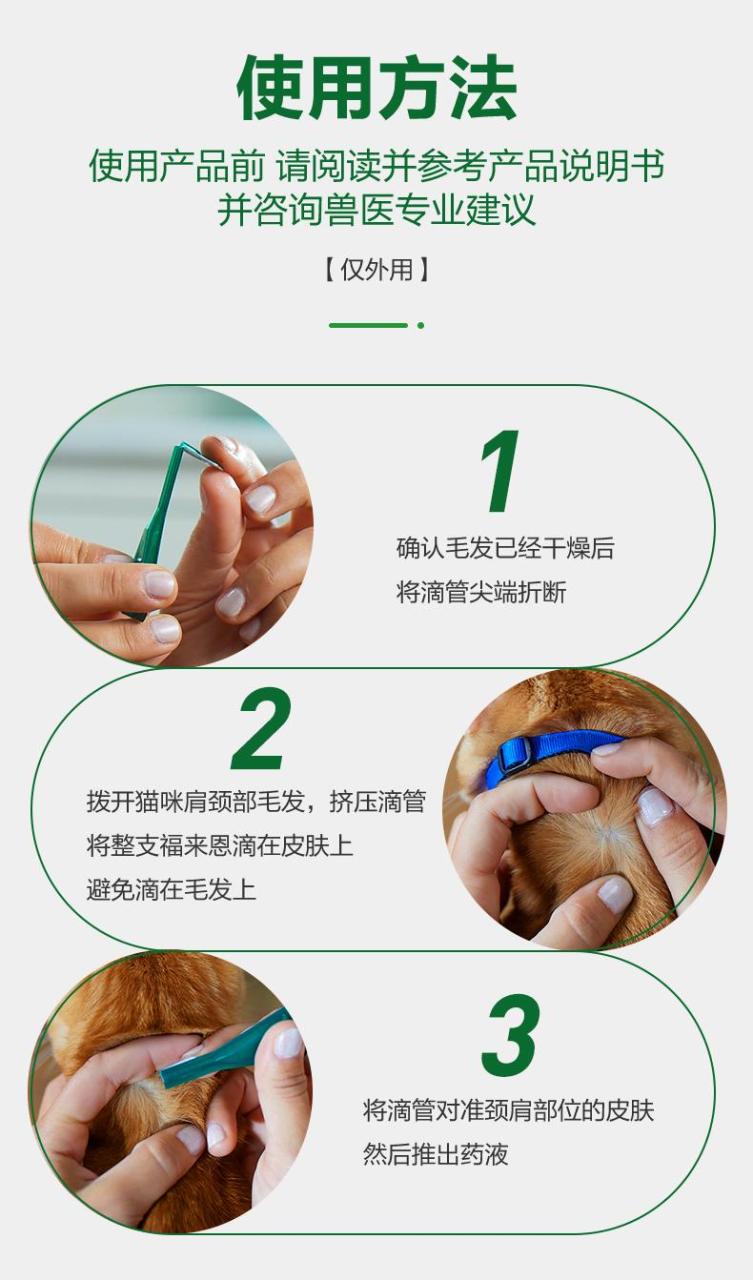 使用方法

使用产品前 请阅读并参考产品说明书
并咨询兽医专业建议

【仅外用】

1

确认毛发已经干燥后
将滴管尖端折断

2

拨开猫咪肩颈部毛发，挤压滴管
将整支福来恩滴在皮肤上
避免滴在毛发上

3

将滴管对准颈肩部位的皮肤
然后推出药液