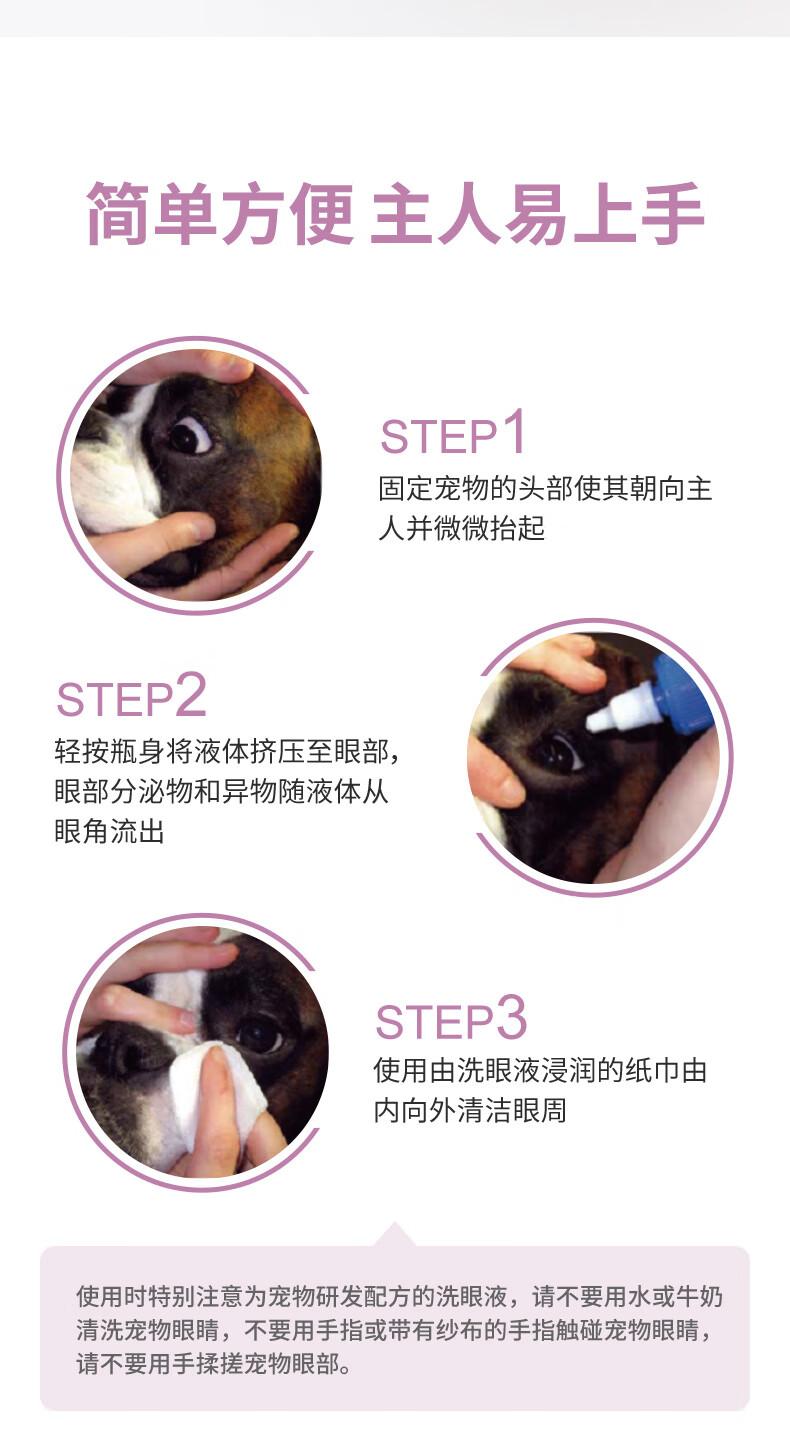 简单方便 主人易上手

STEP1
固定宠物的头部使其朝向主人并微微抬起

STEP2
轻按瓶身将液体挤压至眼部，眼部分泌物和异物随液体从眼角流出

STEP3
使用由洗眼液浸润的纸巾由内向外清洁眼周

使用时特别注意为宠物研发配方的洗眼液，请不要用水或牛奶清洗宠物眼睛，不要用手指或带有纱布的手指触碰宠物眼睛，请不要用手揉搓宠物眼部。