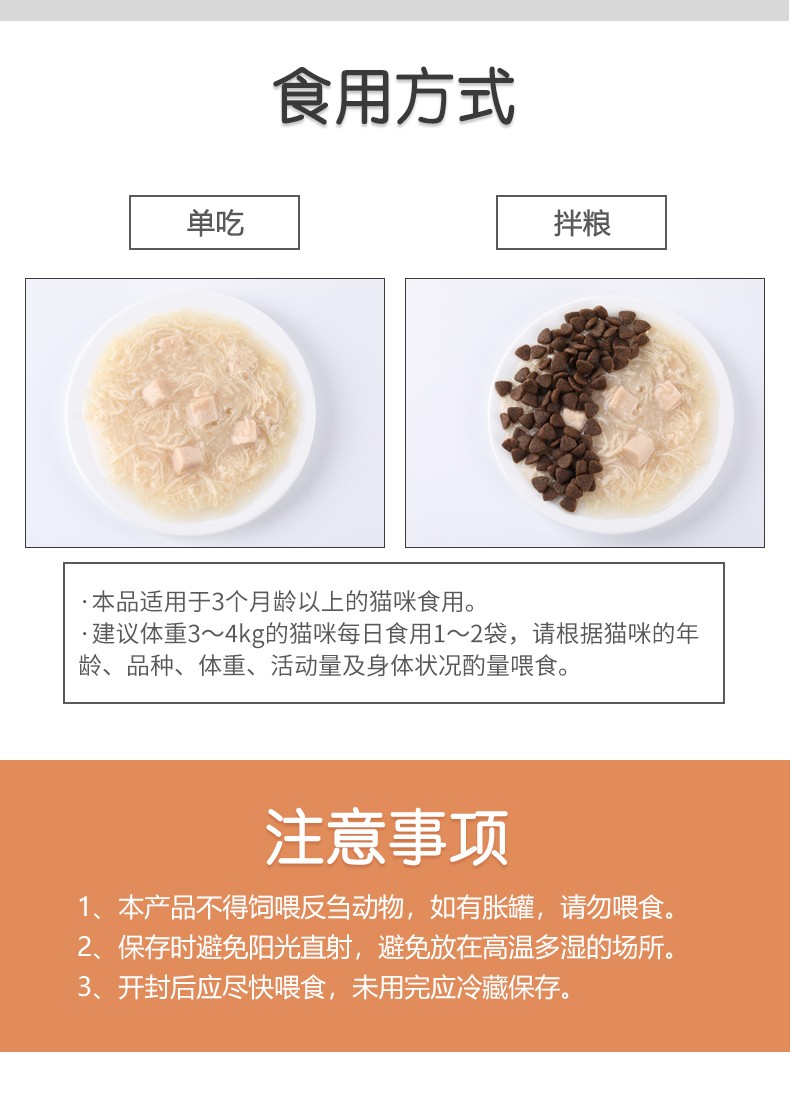 食用方式

单吃

拌粮

·本品适用于3个月龄以上的猫咪食用。
·建议体重3～4kg的猫咪每日食用1～2袋，请根据猫咪的年龄、品种、体重、活动量及身体状况酌量喂食。

注意事项

1、本产品不得饲喂反刍动物，如有胀罐，请勿喂食。
2、保存时避免阳光直射，避免放在高温多湿的场所。
3、开封后应尽快喂食，未用完应冷藏保存。